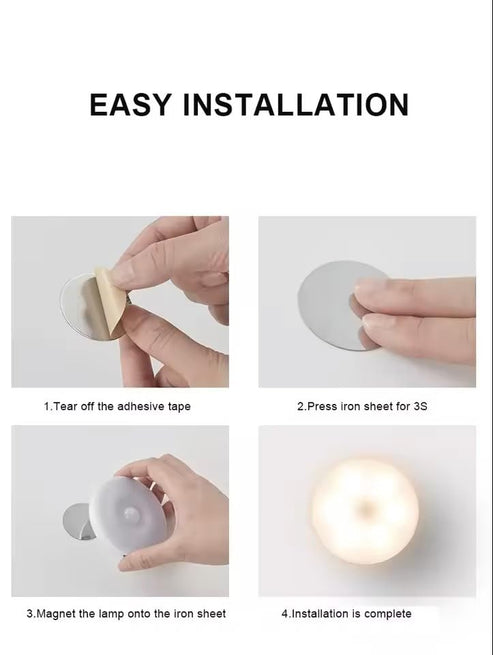 EASY INSTALLATION

1.Tear off the adhesive tape

2.Press iron sheet for 3S

3.Magnet the lamp onto the iron sheet

4.Installation is complete