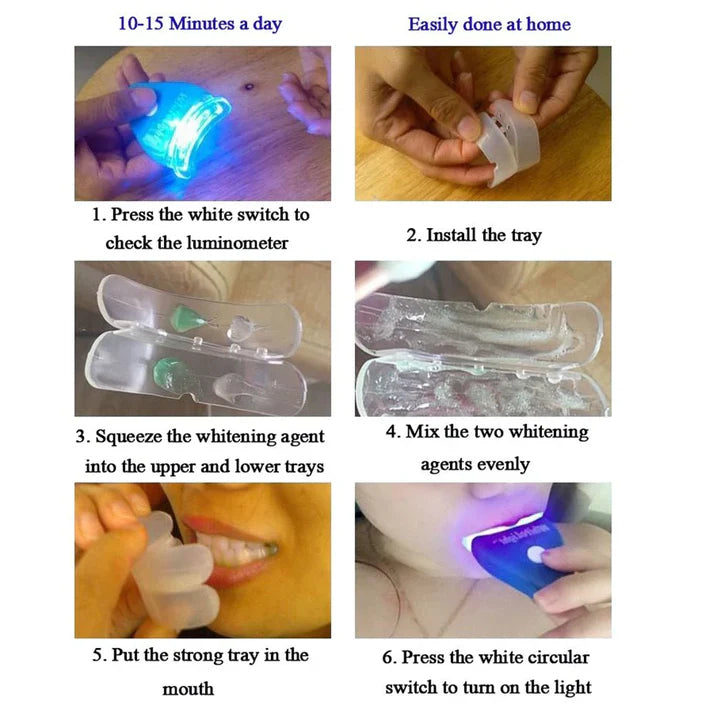 10-15 Minutes a day

Easily done at home

1. Press the white switch to check the luminometer

2. Install the tray

3. Squeeze the whitening agent into the upper and lower trays

4. Mix the two whitening agents evenly

5. Put the strong tray in the mouth

6. Press the white circular switch to turn on the light